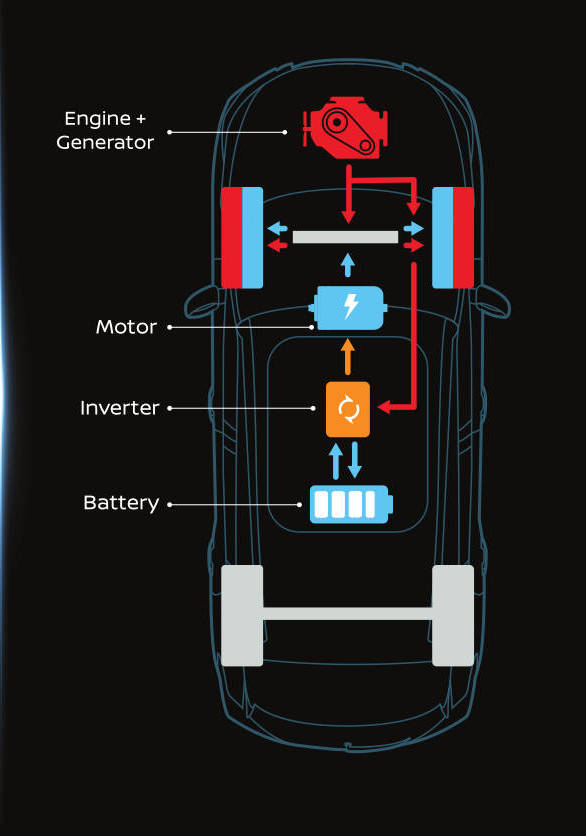 Engine +
Generator

Motor

Inverter

Battery